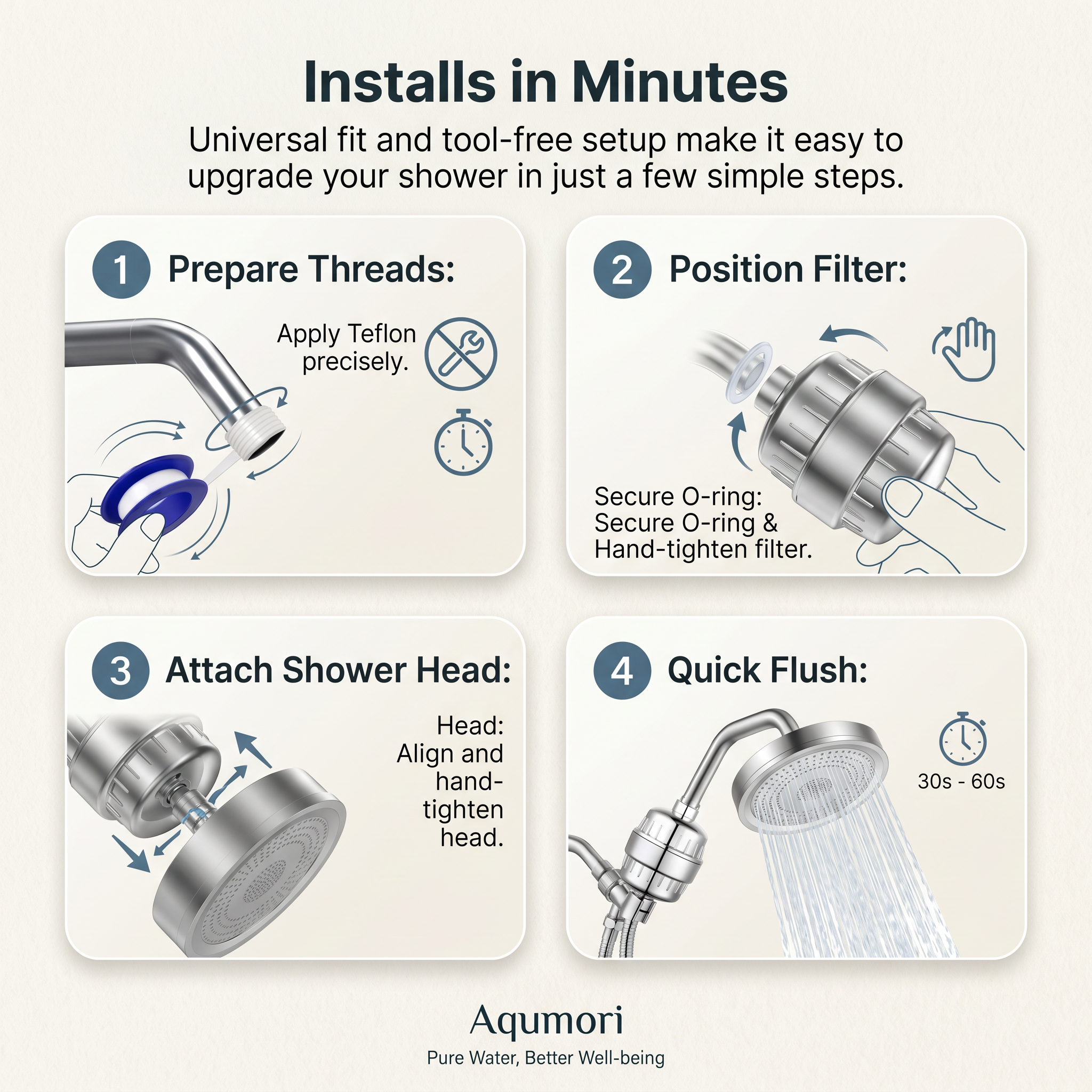 Installs in Minutes

Universal fit and tool-free setup make it easy to upgrade your shower in just a few simple steps.

1 Prepare Threads:

Apply Teflon precisely.

2 Position Filter:

Secure O-ring:
Secure O-ring &
Hand-tighten filter.

3 Attach Shower Head:

Head:
Align and hand-tighten head.

4 Quick Flush:

30s - 60s

Aqumori

Pure Water, Better Well-being