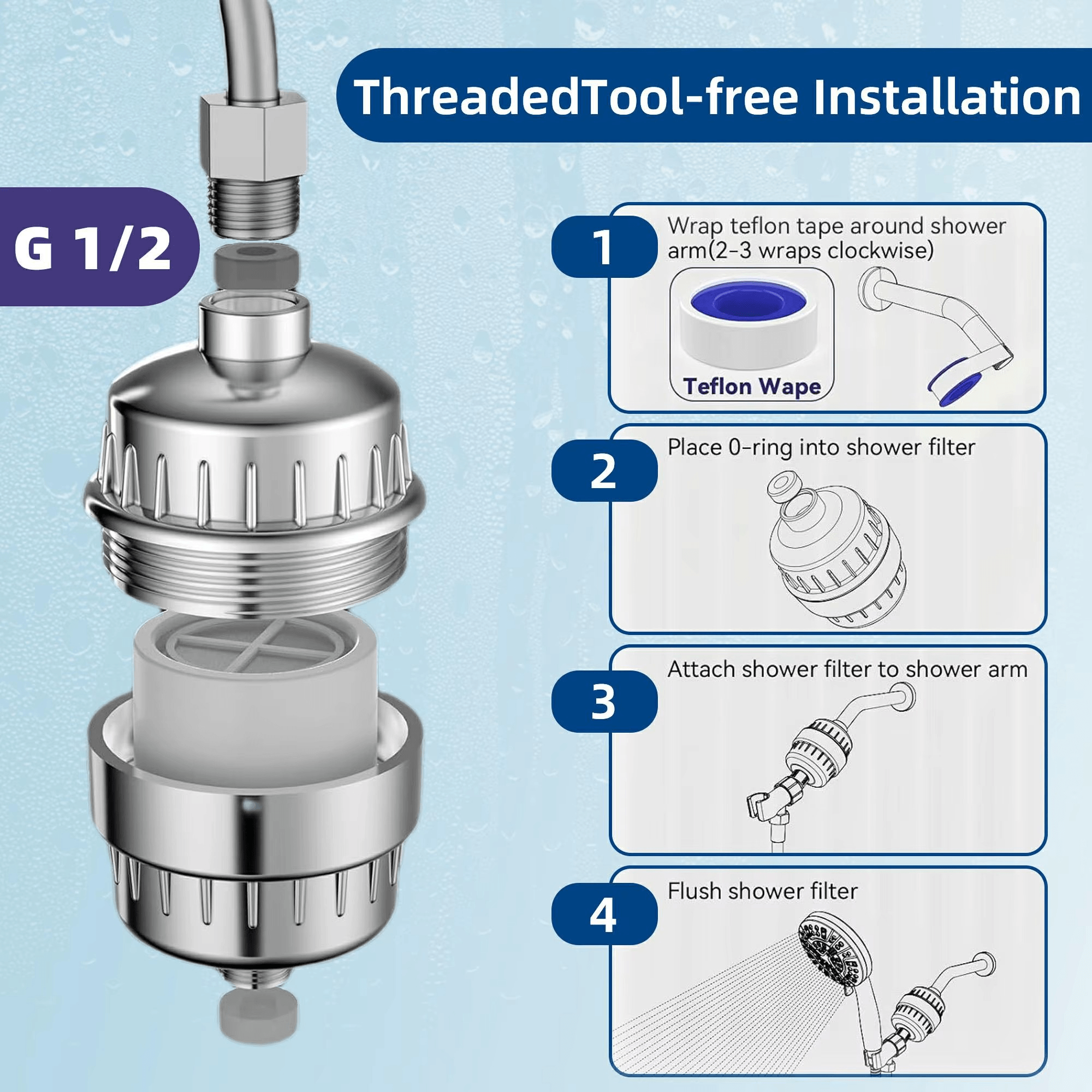 ThreadedTool-free Installation

G 1/2

1

Wrap teflon tape around shower arm(2-3 wraps clockwise)

Teflon Wape

2

Place 0-ring into shower filter

3

Attach shower filter to shower arm

4

Flush shower filter